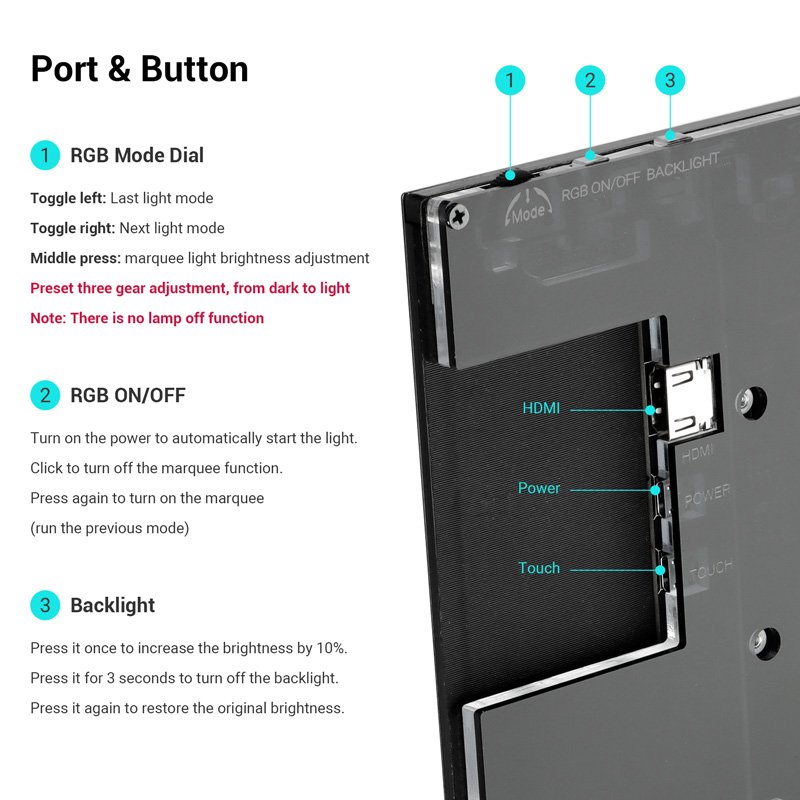 Port & Button

1 RGB Mode Dial

Toggle left: Last light mode

Toggle right: Next light mode

Middle press: marquee light brightness adjustment

Preset three gear adjustment, from dark to light

Note: There is no lamp off function

2 RGB ON/OFF

Turn on the power to automatically start the light.

Click to turn off the marquee function.

Press again to turn on the marquee

(run the previous mode)

3 Backlight

Press it once to increase the brightness by 10%.

Press it for 3 seconds to turn off the backlight.

Press it again to restore the original brightness.

1 2 3

Mode RGB ON/OFF BACKLIGHT

HDMI

Power

Touch

HDMI

POWER

TOUCH