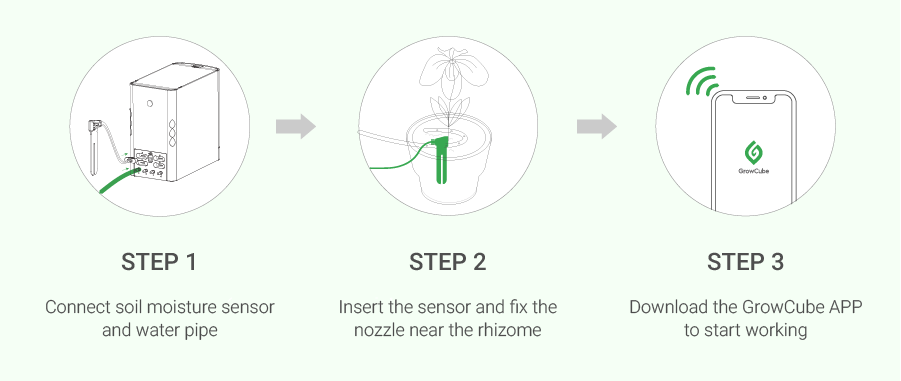 GrowCube

STEP 1

Connect soil moisture sensor and water pipe

STEP 2

Insert the sensor and fix the nozzle near the rhizome

STEP 3

Download the GrowCube APP to start working