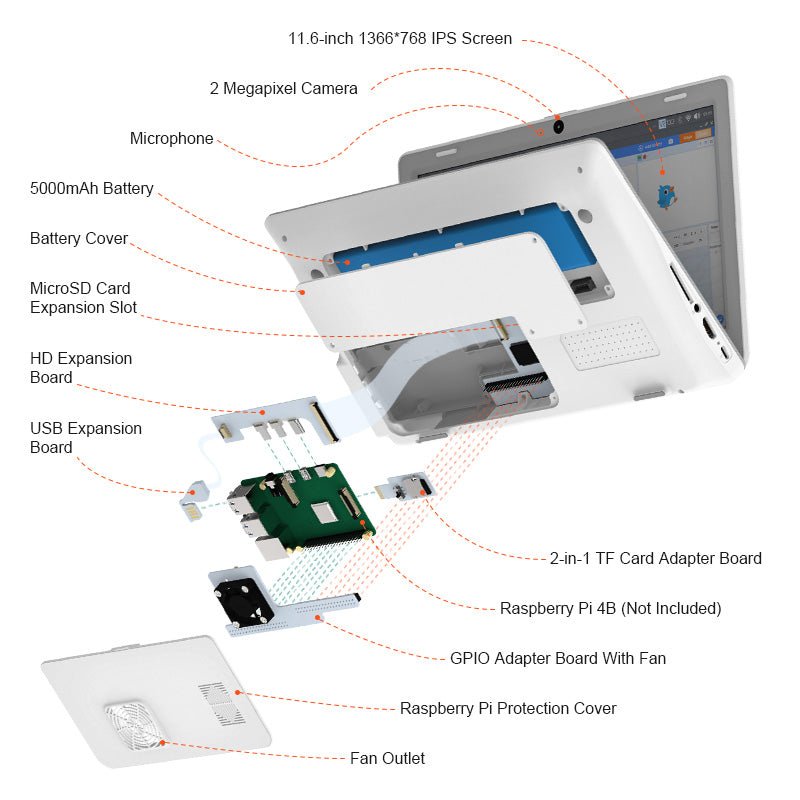 11.6-inch 1366*768 IPS Screen

2 Megapixel Camera

Microphone

5000mAh Battery

Battery Cover

MicroSD Card Expansion Slot

HD Expansion Board

USB Expansion Board

2-in-1 TF Card Adapter Board

Raspberry Pi 4B (Not Included)

GPIO Adapter Board With Fan

Raspberry Pi Protection Cover

Fan Outlet